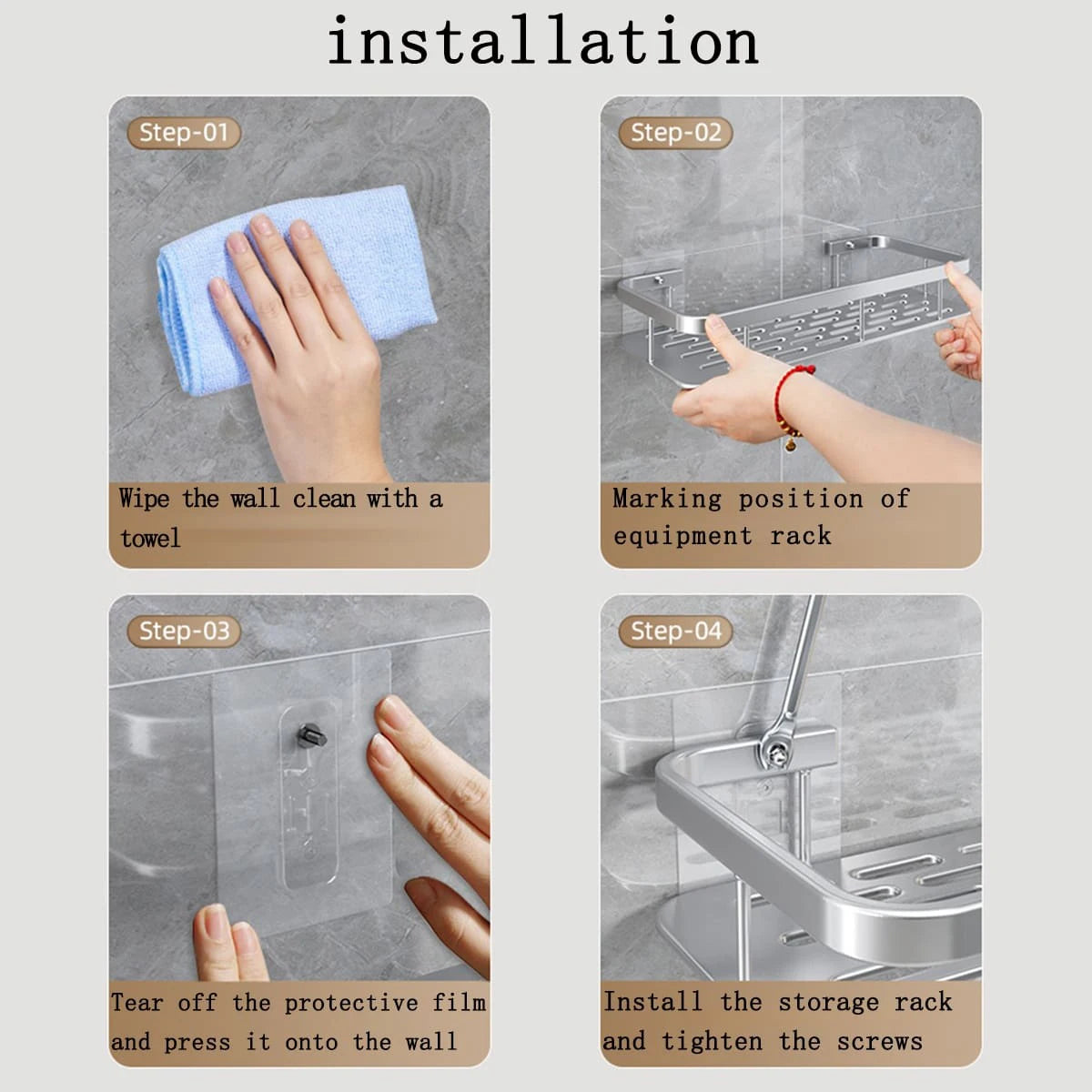 installation

Step-01

Wipe the wall clean with a towel

Step-02

Marking position of equipment rack

Step-03

Tear off the protective film and press it onto the wall

Step-04

Install the storage rack and tighten the screws