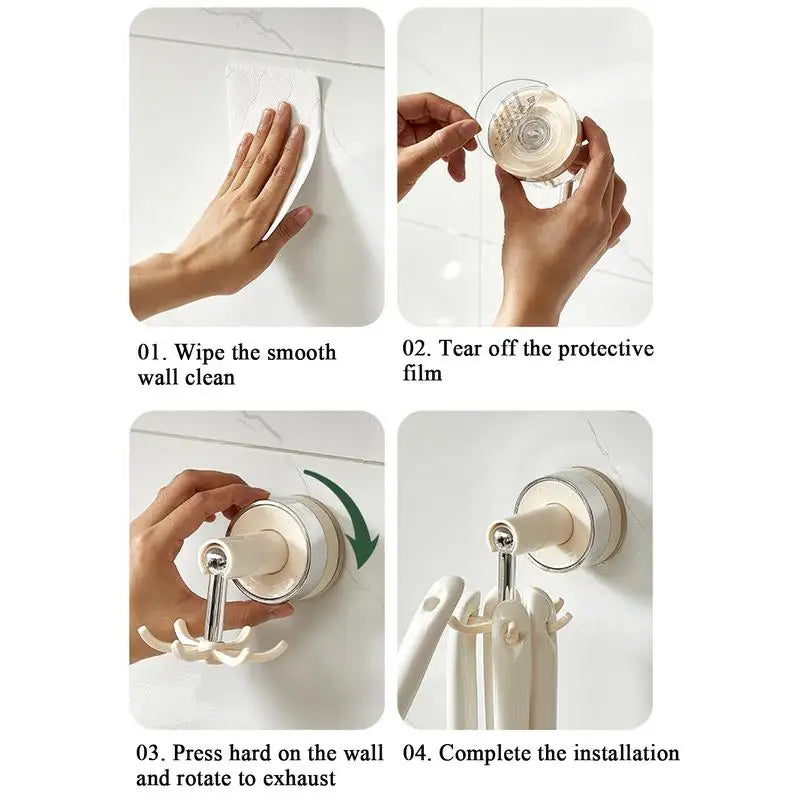 01. Wipe the smooth wall clean

02. Tear off the protective film

03. Press hard on the wall and rotate to exhaust

04. Complete the installation